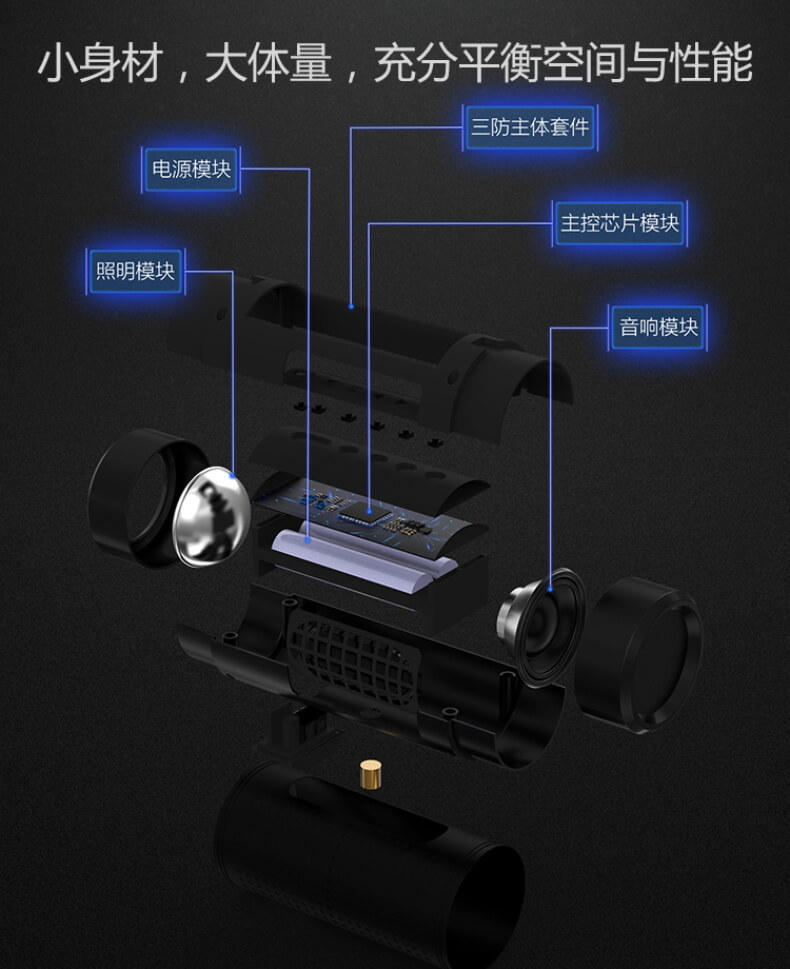 小身材，大体量，充分平衡空间与性能

三防主体套件

电源模块

主控芯片模块

照明模块

音响模块